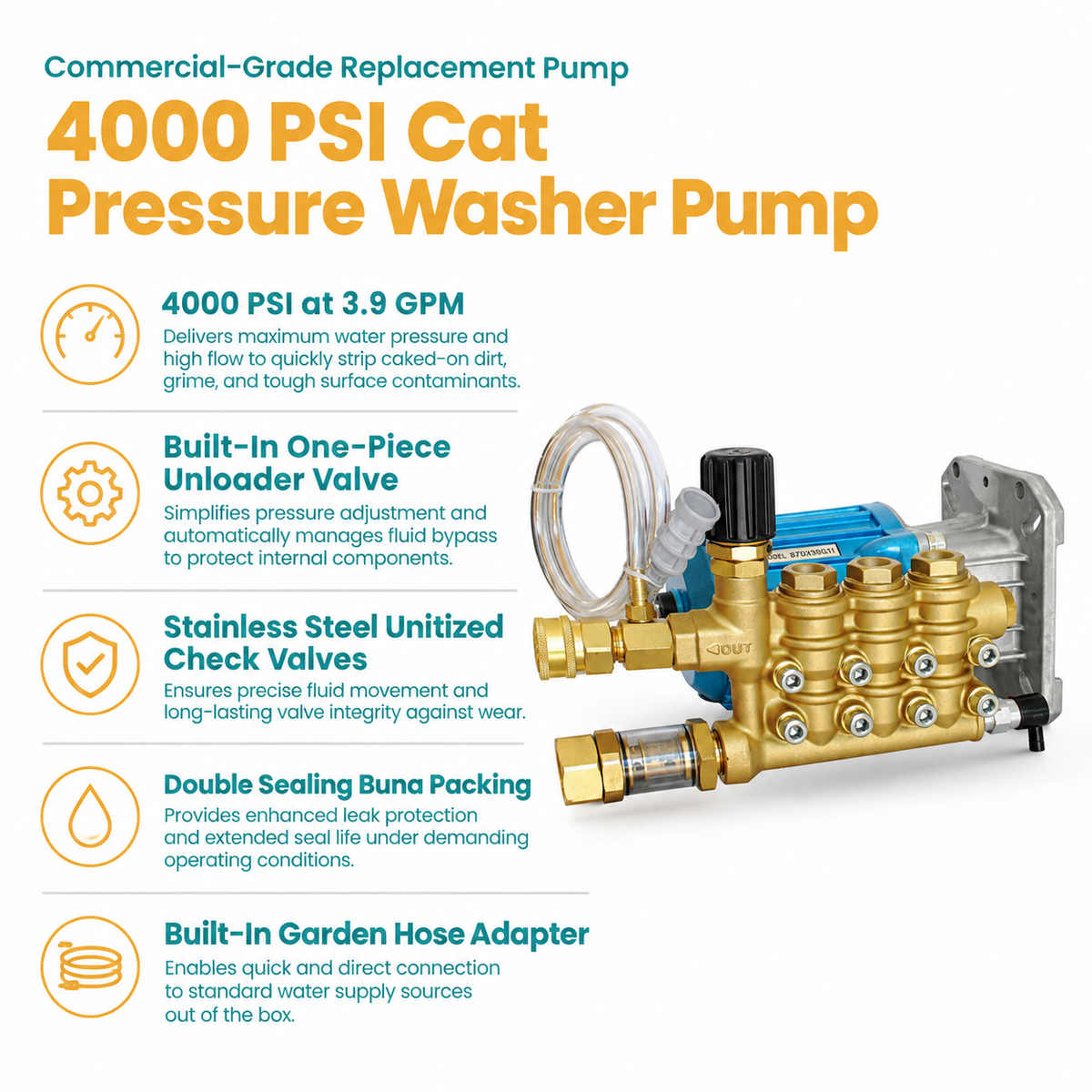 Commercial-Grade Replacement Pump

4000 PSI Cat Pressure Washer Pump

4000 PSI at 3.9 GPM

Delivers maximum water pressure and high flow to quickly strip caked-on dirt, grime, and tough surface contaminants.

Built-In One-Piece Unloader Valve

Simplifies pressure adjustment and automatically manages fluid bypass to protect internal components.

Stainless Steel Unitized Check Valves

Ensures precise fluid movement and long-lasting valve integrity against wear.

Double Sealing Buna Packing

Provides enhanced leak protection and extended seal life under demanding operating conditions.

Built-In Garden Hose Adapter

Enables quick and direct connection to standard water supply sources out of the box.

OUT