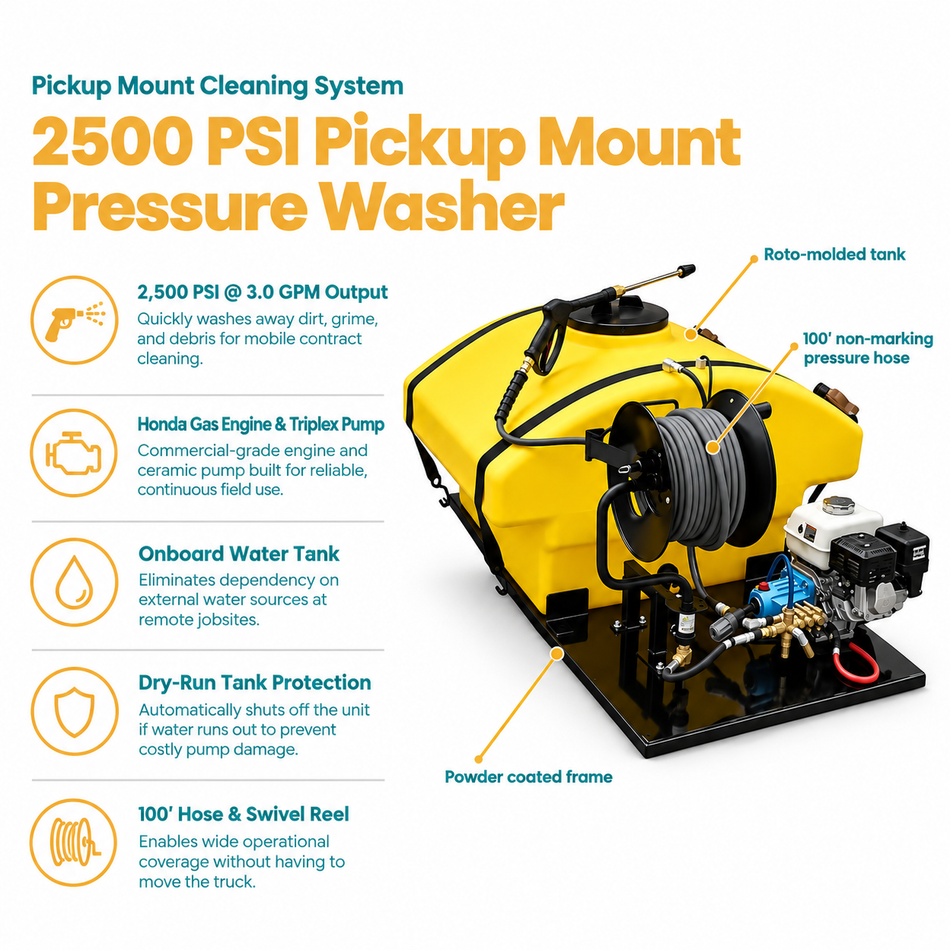 Pickup Mount Cleaning System

2500 PSI Pickup Mount Pressure Washer

2,500 PSI @ 3.0 GPM Output

Quickly washes away dirt, grime, and debris for mobile contract cleaning.

Honda Gas Engine & Triplex Pump

Commercial-grade engine and ceramic pump built for reliable, continuous field use.

Onboard Water Tank

Eliminates dependency on external water sources at remote jobsites.

Dry-Run Tank Protection

Automatically shuts off the unit if water runs out to prevent costly pump damage.

100' Hose & Swivel Reel

Enables wide operational coverage without having to move the truck.

Roto-molded tank

100' non-marking pressure hose

Powder coated frame